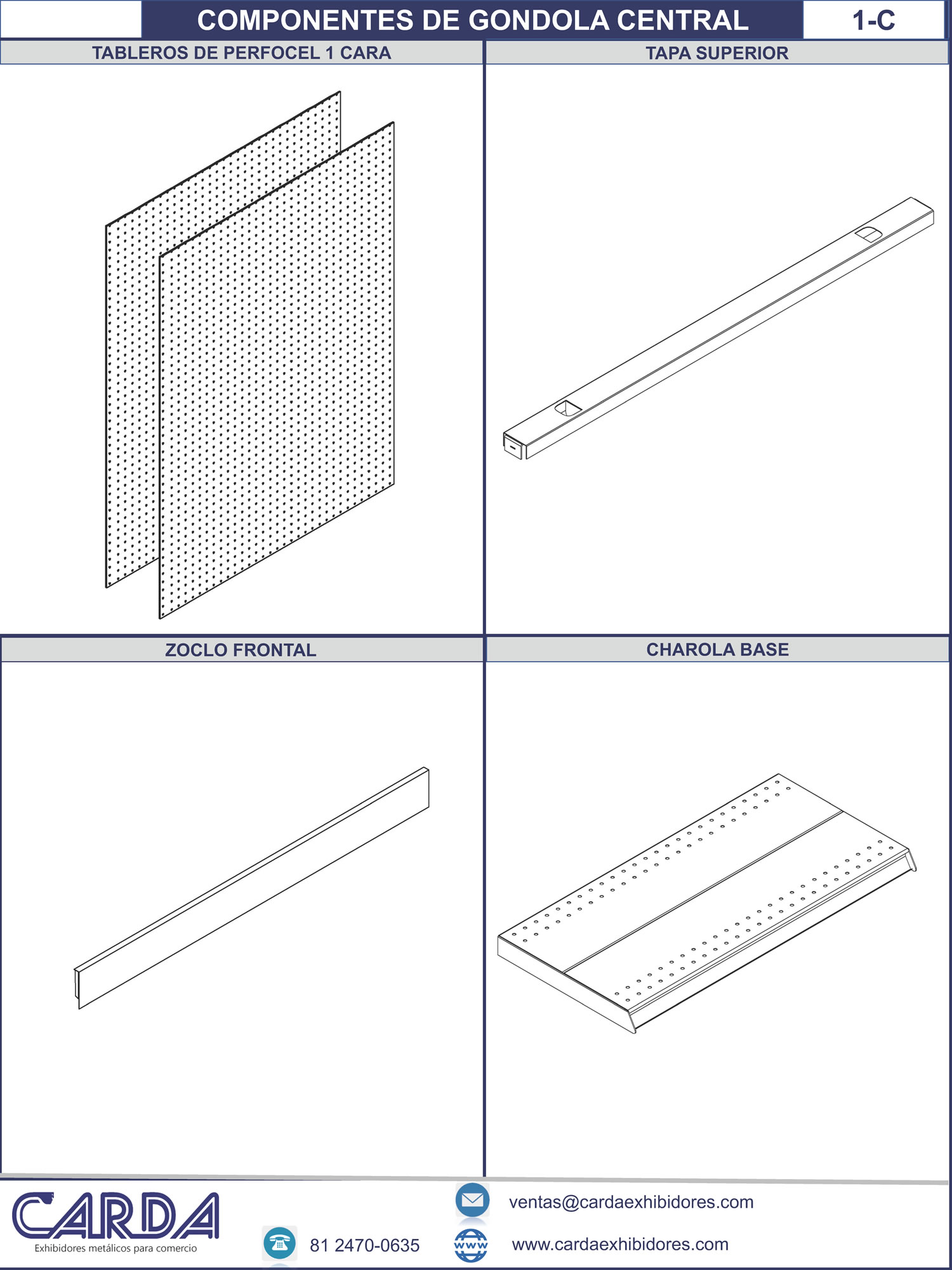 COMPONENTES DE GONDOLA CENTRAL

1-C

TABLEROS DE PERFOCEL 1 CARA

TAPA SUPERIOR

ZOCLO FRONTAL

CHAROLA BASE

CARDA
Exhibidores metálicos para comercio

81 2470-0635

ventas@cardaexhibidores.com

www

www.cardaexhibidores.com